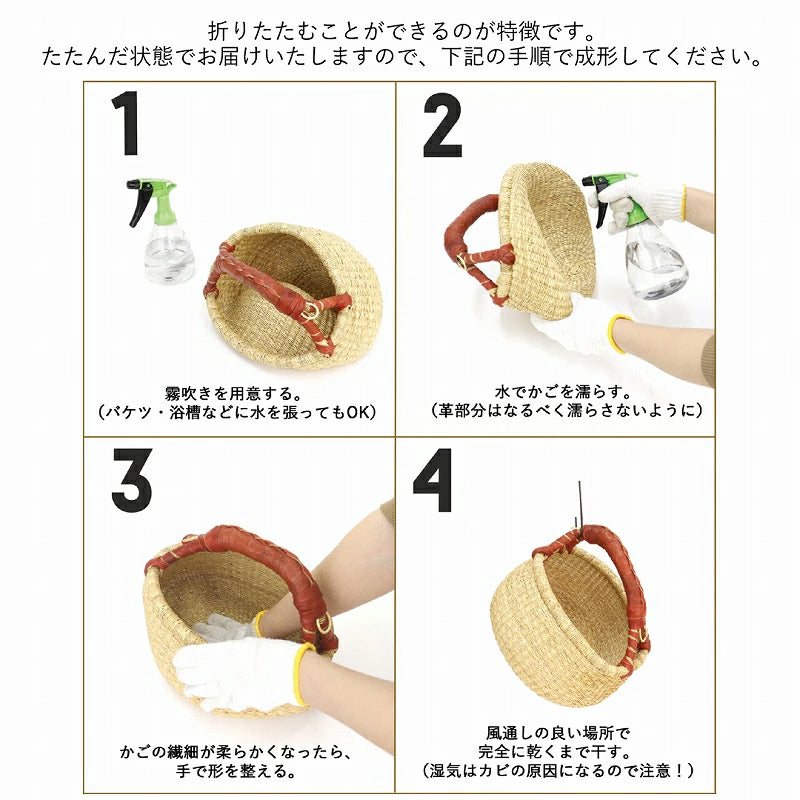 折りたたむことができるのが特徴です。
たたんだ状態でお届けいたしますので、下記の手順で成形してください。

1

霧吹きを用意する。
（バケツ・浴槽などに水を張ってもOK）

2

水でかごを濡らす。
（革部分はなるべく濡らさないように）

3

かごの繊細が柔らかくなったら、
手で形を整える。

4

風通しの良い場所で
完全に乾くまで干す。
（湿気はカビの原因になるので注意！）